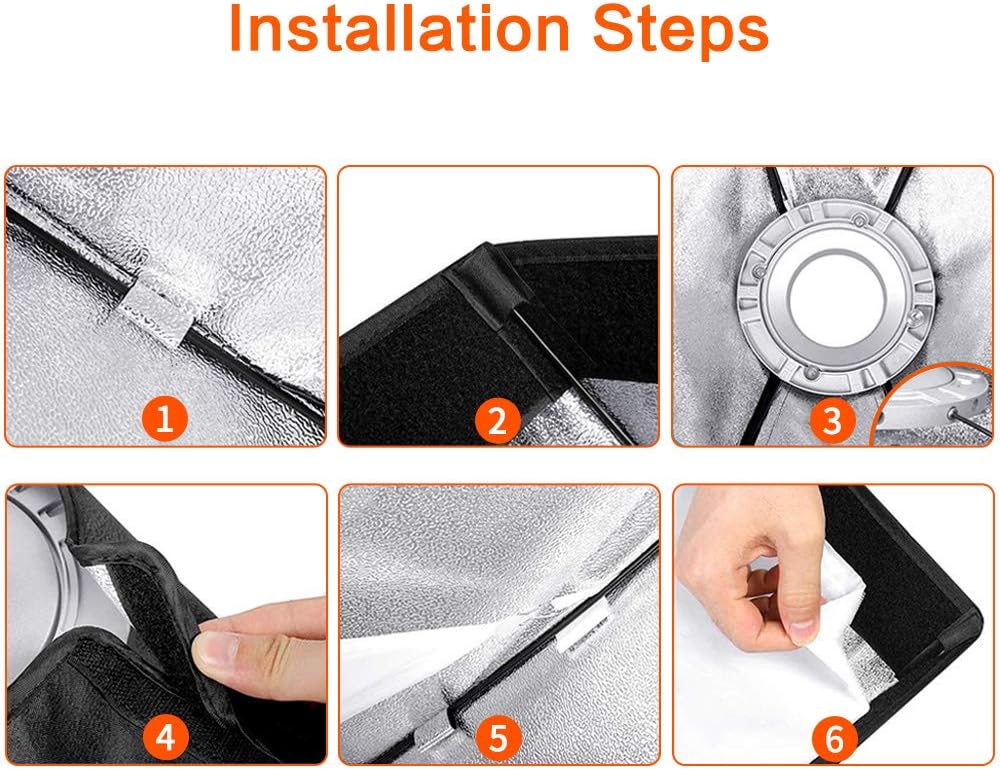 Installation Steps

1

2

3

4

5

6